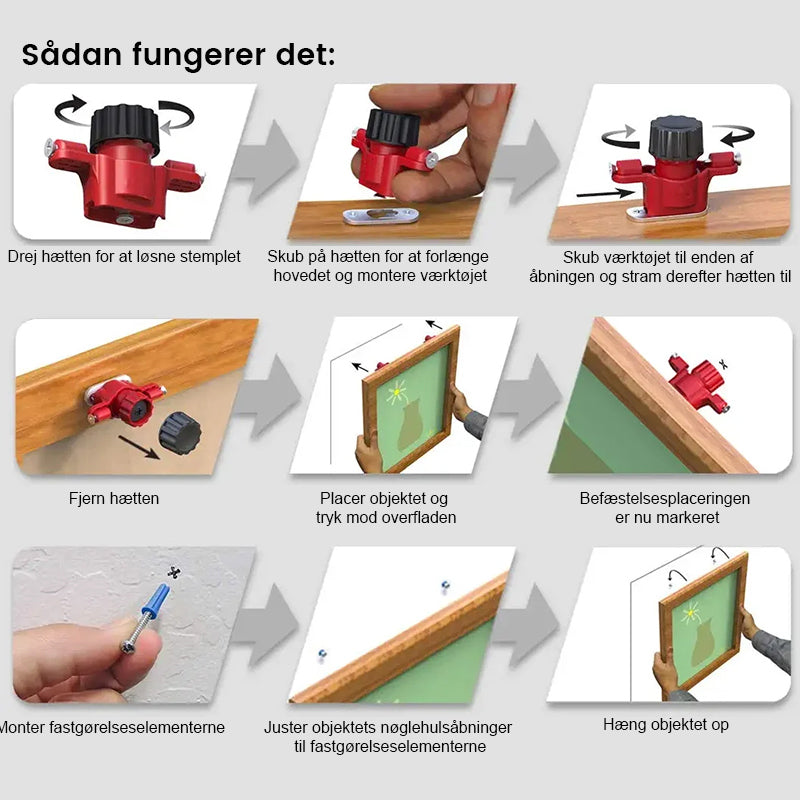 Sådan fungerer det:

Drej hætten for at løsne stemplet

Skub på hætten for at forlænge hovedet og montere værktøjet

Skub værktøjet til enden af åbningen og stram derefter hætten til

Fjern hætten

Placer objektet og tryk mod overfladen

Befæstelsesplaceringen er nu markeret

Monter fastgørelseselementerne

Juster objektets nøglehulsåbninger til fastgørelseselementerne

Hæng objektet op