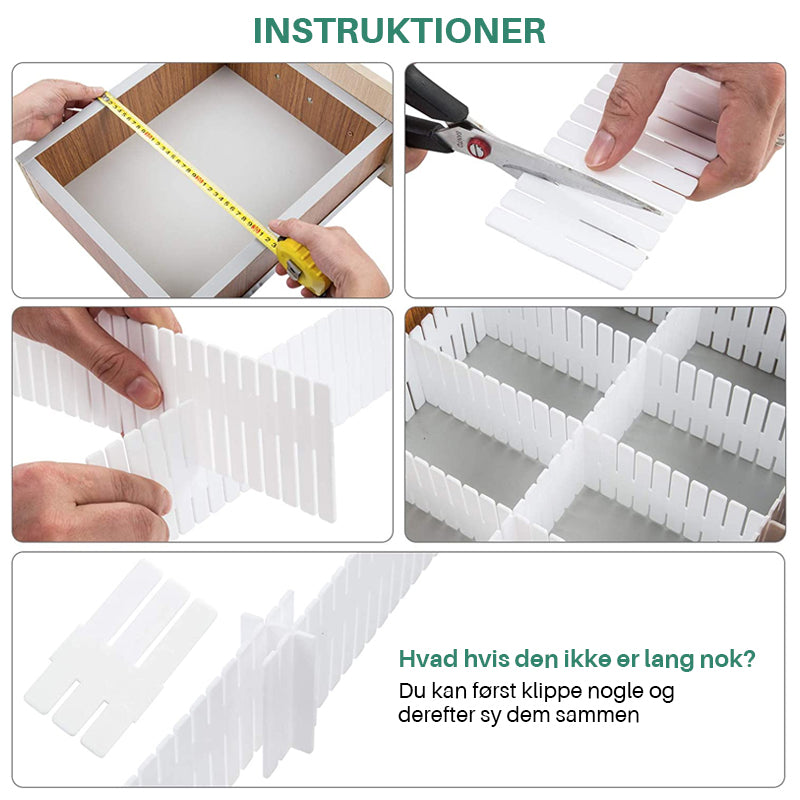 INSTRUKTIONER

Hvad hvis den ikke er lang nok?

Du kan først klippe nogle og derefter sy dem sammen