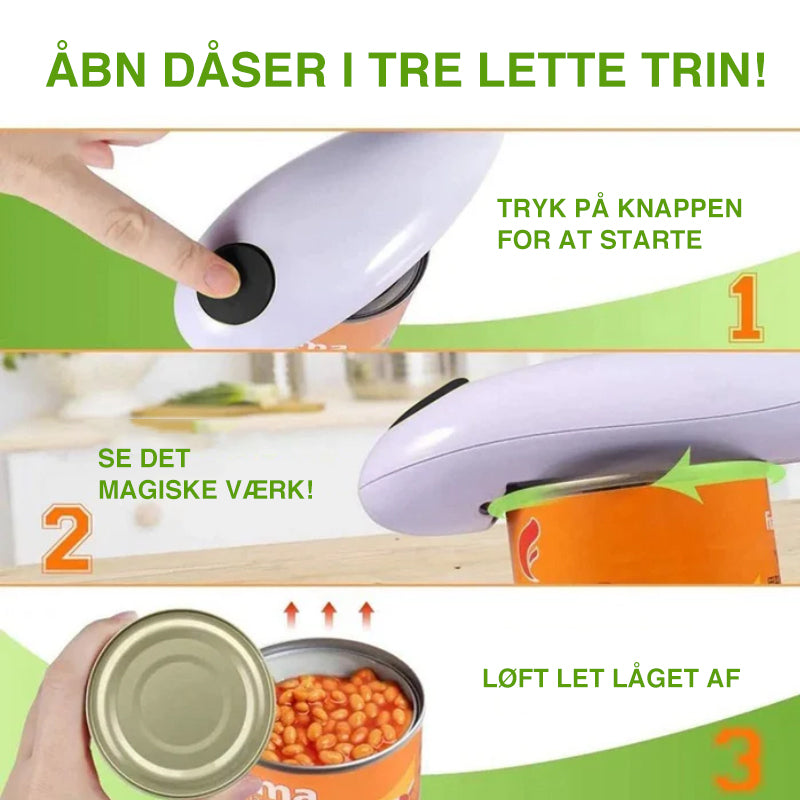 ÅBN DÅSER I TRE LETTE TRIN!

TRYK PÅ KNAPPEN FOR AT STARTE

1

SE DET MAGISKE VÆRK!

2

LØFT LET LÅGET AF

3