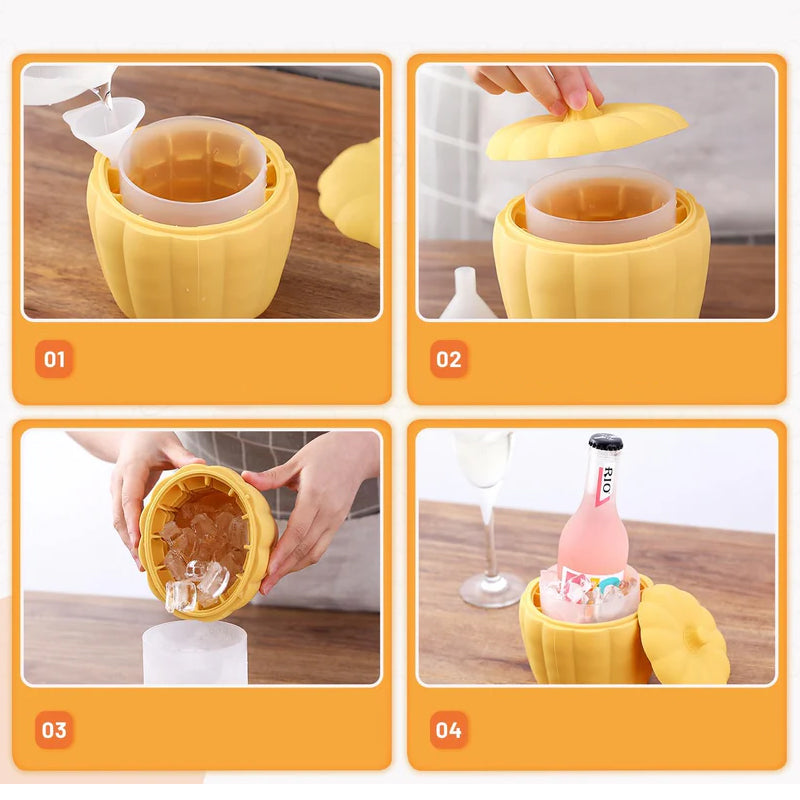 01

02

03

RIO

04