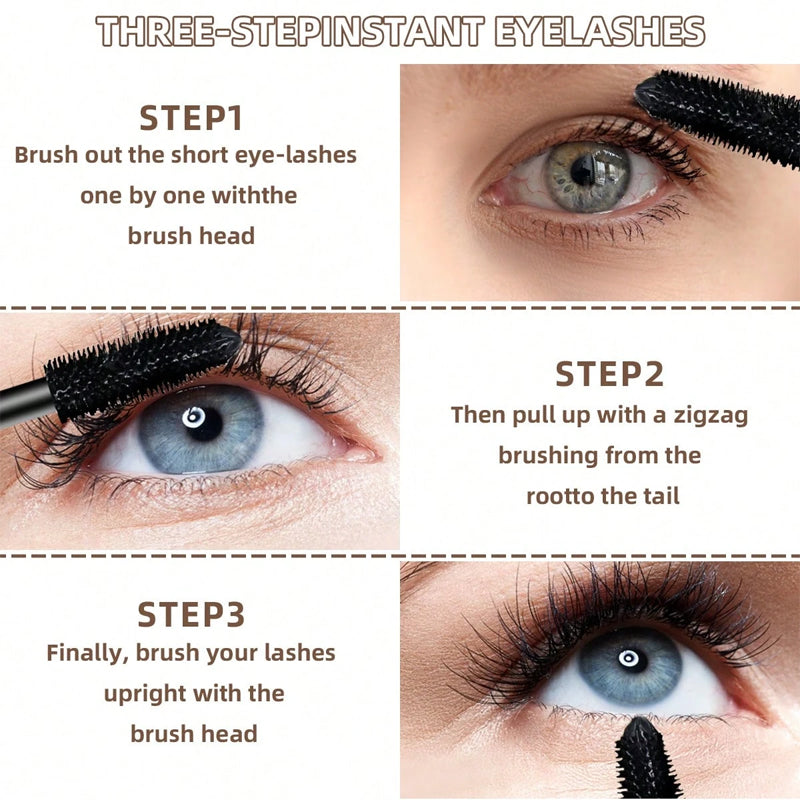 THREE-STEPINSTANT EYELASHES

STEP1
Brush out the short eye-lashes one by one withthe brush head

STEP2
Then pull up with a zigzag brushing from the rootto the tail

STEP3
Finally, brush your lashes upright with the brush head