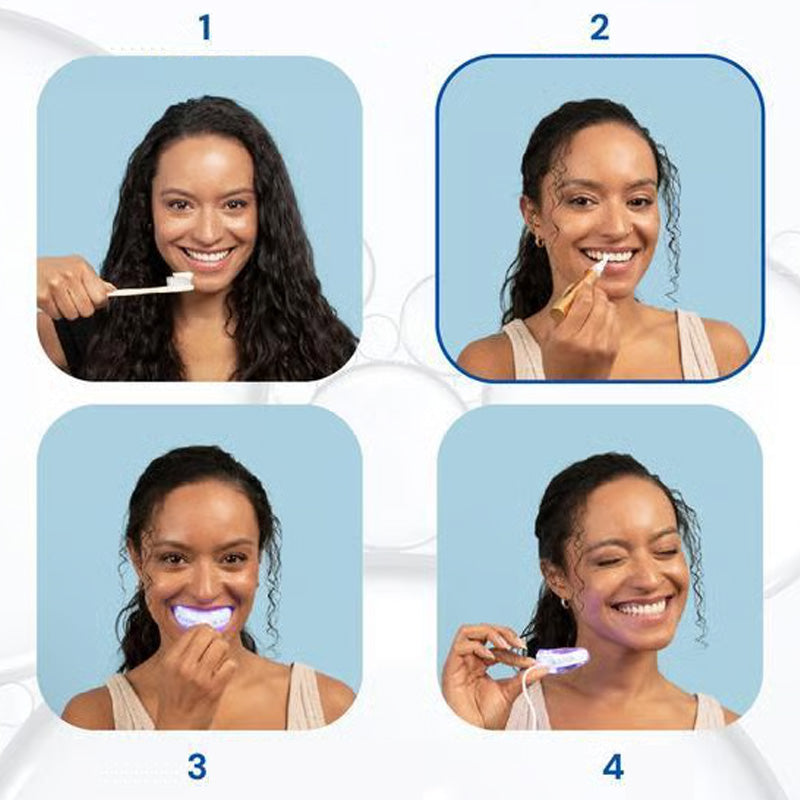 1

2

3

4