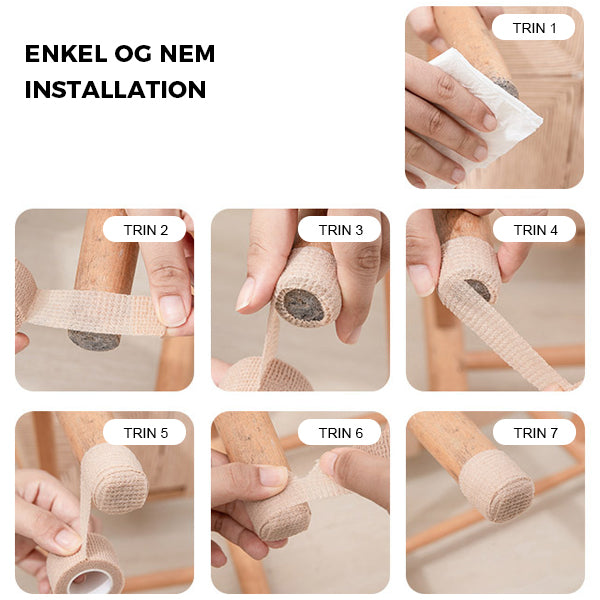 ENKEL OG NEM INSTALLATION

TRIN 1

TRIN 2

TRIN 3

TRIN 4

TRIN 5

TRIN 6

TRIN 7